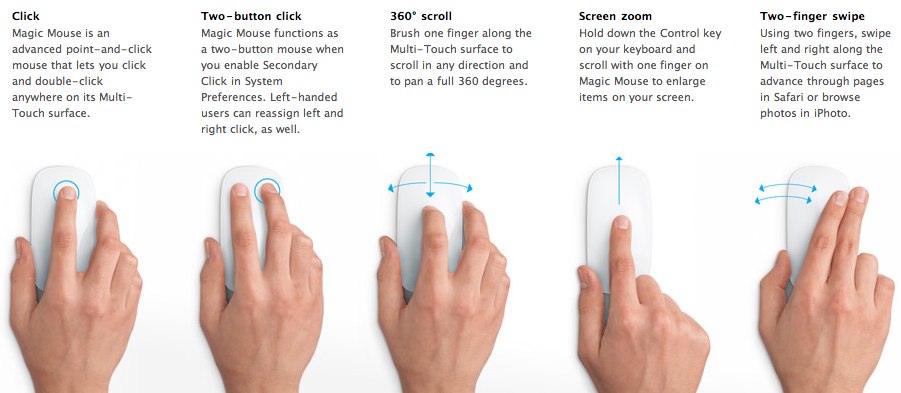 Click
Magic Mouse is an advanced point-and-click mouse that lets you click and double-click anywhere on its Multi-Touch surface.

Two-button click
Magic Mouse functions as a two-button mouse when you enable Secondary Click in System Preferences. Left-handed users can reassign left and right click, as well.

360° scroll
Brush one finger along the Multi-Touch surface to scroll in any direction and to pan a full 360 degrees.

Screen zoom
Hold down the Control key on your keyboard and scroll with one finger on Magic Mouse to enlarge items on your screen.

Two-finger swipe
Using two fingers, swipe left and right along the Multi-Touch surface to advance through pages in Safari or browse photos in iPhoto.