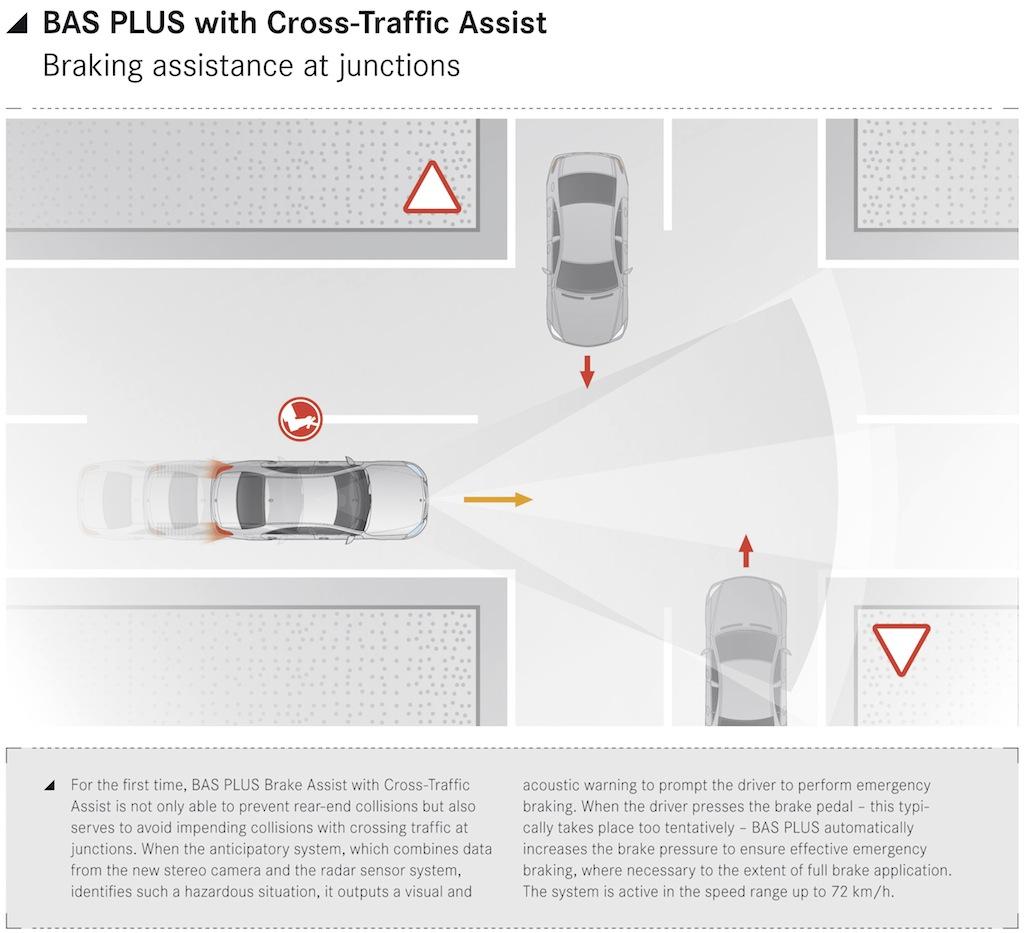 BAS PLUS with Cross-Traffic Assist
Braking assistance at junctions

For the first time, BAS PLUS Brake Assist with Cross-Traffic Assist is not only able to prevent rear-end collisions but also serves to avoid impending collisions with crossing traffic at junctions. When the anticipatory system, which combines data from the new stereo camera and the radar sensor system, identifies such a hazardous situation, it outputs a visual and acoustic warning to prompt the driver to perform emergency braking. When the driver presses the brake pedal – this typically takes place too tentatively – BAS PLUS automatically increases the brake pressure to ensure effective emergency braking, where necessary to the extent of full brake application. The system is active in the speed range up to 72 km/h.