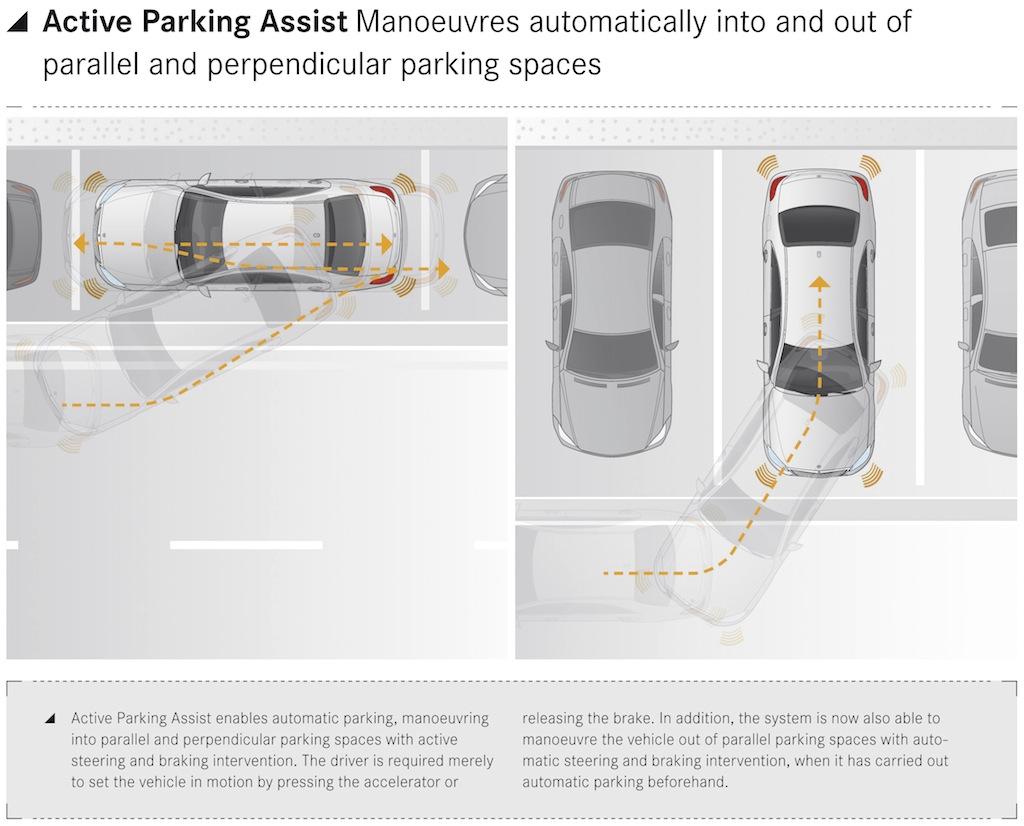 Active Parking Assist Manoeuvres automatically into and out of parallel and perpendicular parking spaces

Active Parking Assist enables automatic parking, manoeuvring into parallel and perpendicular parking spaces with active steering and braking intervention. The driver is required merely to set the vehicle in motion by pressing the accelerator or releasing the brake. In addition, the system is now also able to manoeuvre the vehicle out of parallel parking spaces with automatic steering and braking intervention, when it has carried out automatic parking beforehand.