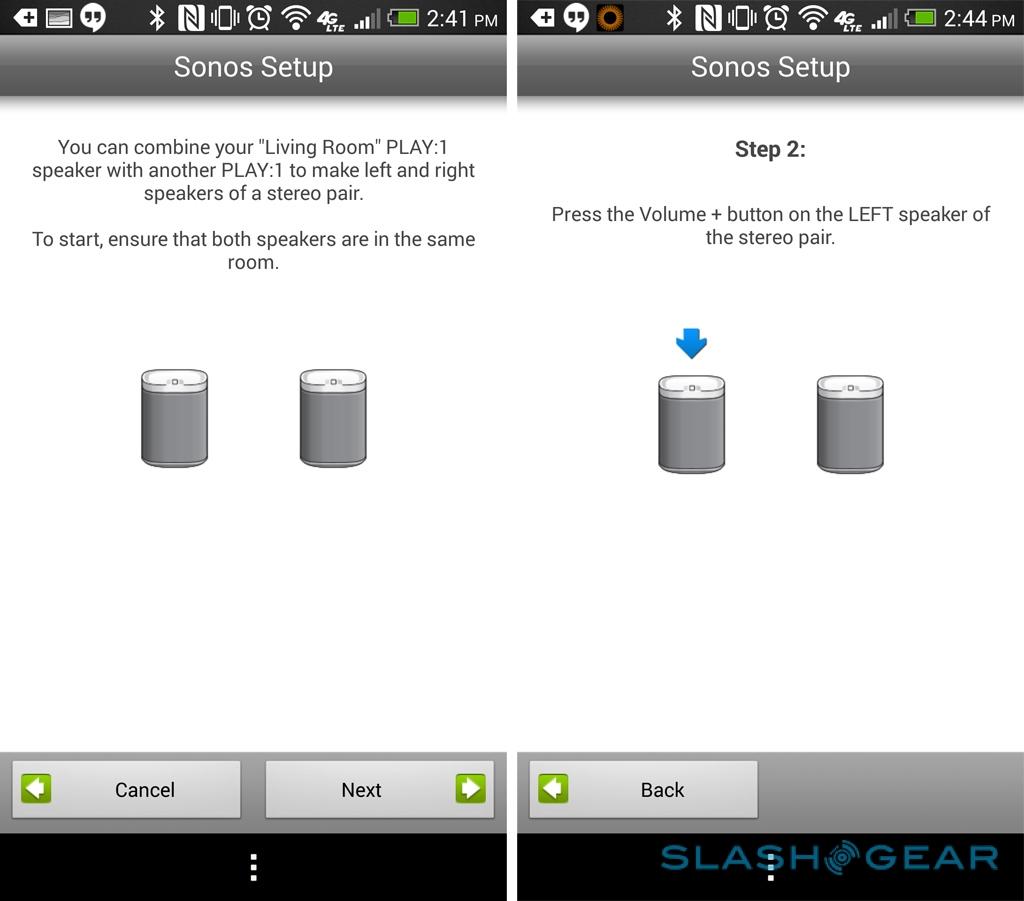 4G LTE 2:41 PM

Sonos Setup

You can combine your "Living Room" PLAY:1 speaker with another PLAY:1 to make left and right speakers of a stereo pair.

To start, ensure that both speakers are in the same room.

Cancel

Next

4G LTE 2:44 PM

Sonos Setup

Step 2:

Press the Volume + button on the LEFT speaker of the stereo pair.

Back

SLASHGEAR