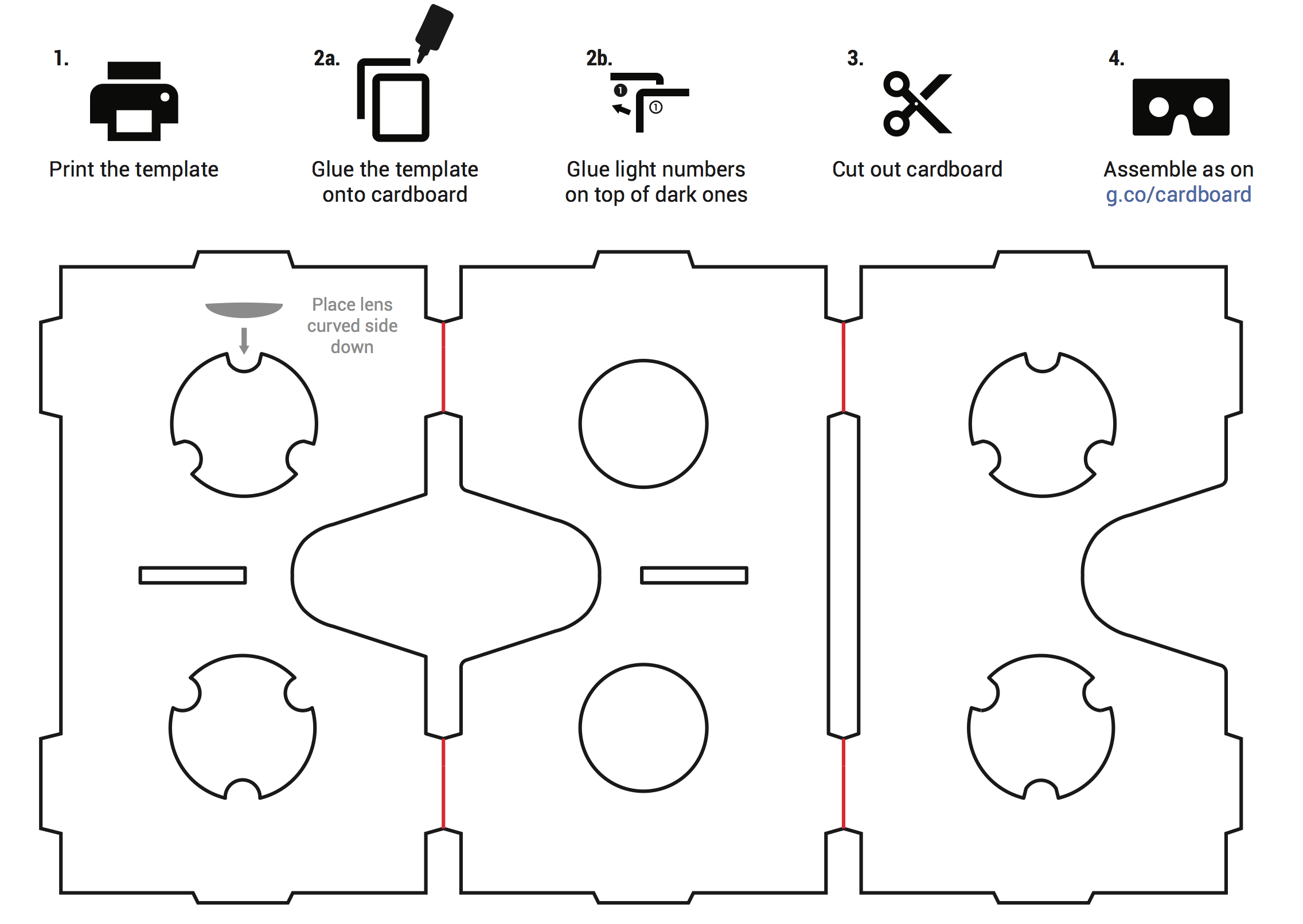 1.
Print the template

2a.
Glue the template onto cardboard

2b.
1
1
Glue light numbers on top of dark ones

3.
Cut out cardboard

4.
Assemble as on g.co/cardboard

Place lens curved side down