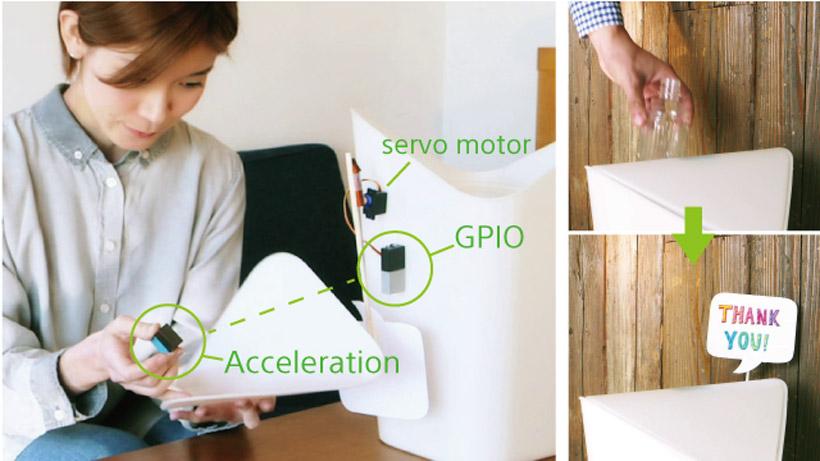 servo motor

GPIO

Acceleration

THANK YOU!