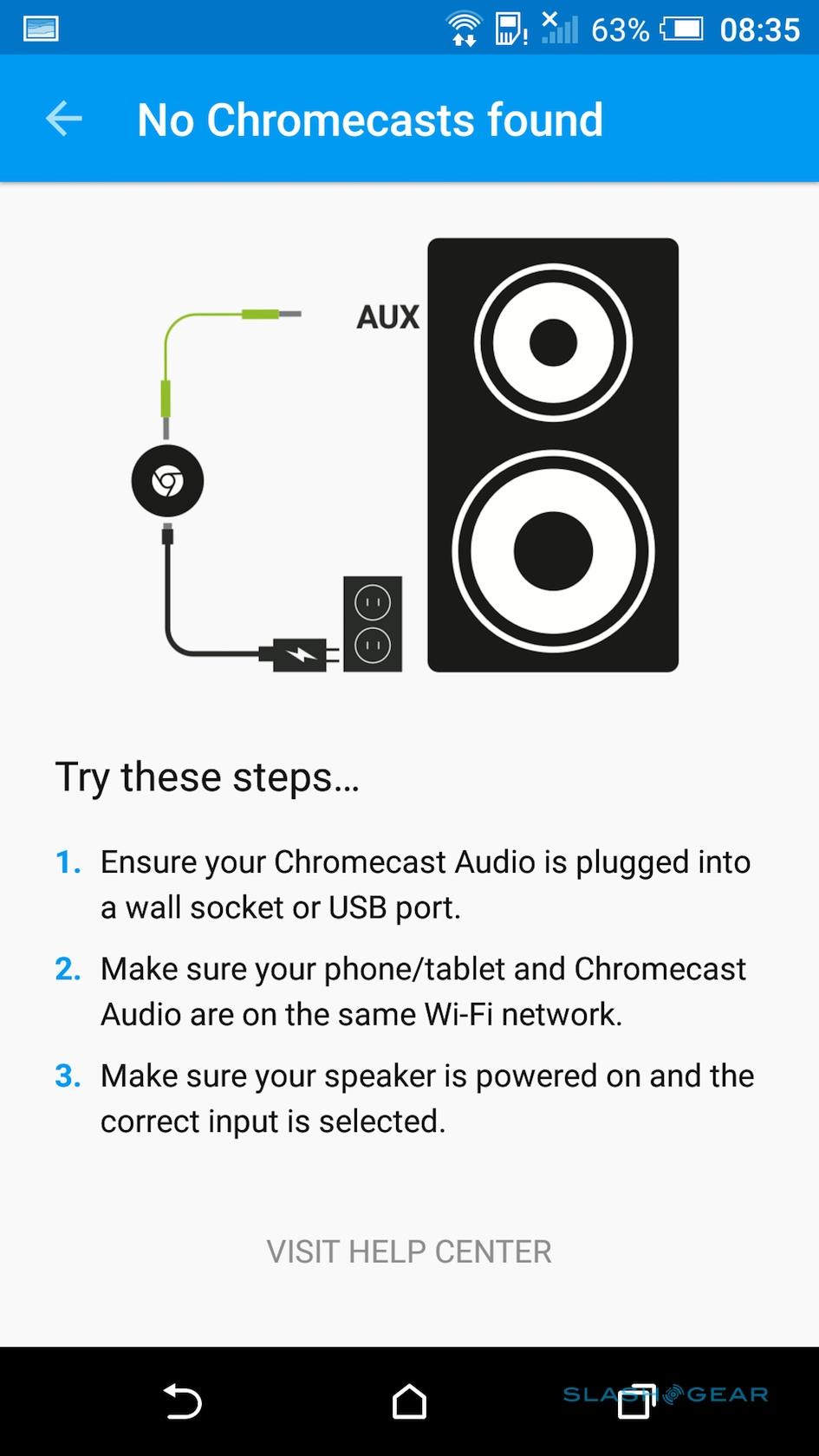 63% 08:35

No Chromecasts found

AUX

Try these steps…

1. Ensure your Chromecast Audio is plugged into a wall socket or USB port.

2. Make sure your phone/tablet and Chromecast Audio are on the same Wi-Fi network.

3. Make sure your speaker is powered on and the correct input is selected.

VISIT HELP CENTER

SLASHGEAR