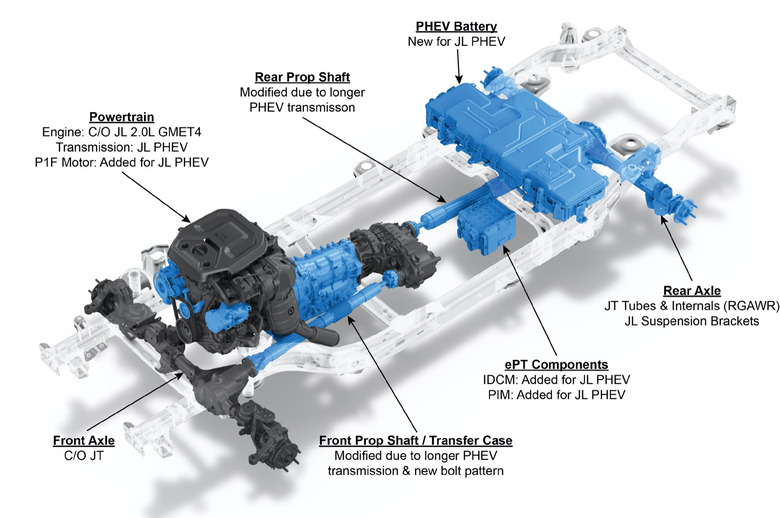 PHEV Battery
New for JL PHEV

Rear Prop Shaft
Modified due to longer PHEV transmisson

Powertrain
Engine: C/O JL 2.0L GMET4
Transmission: JL PHEV
P1F Motor: Added for JL PHEV

Rear Axle
JT Tubes & Internals (RGAWR)
JL Suspension Brackets

ePT Components
IDCM: Added for JL PHEV
PIM: Added for JL PHEV

Front Axle
C/O JT

Front Prop Shaft / Transfer Case
Modified due to longer PHEV transmission & new bolt pattern