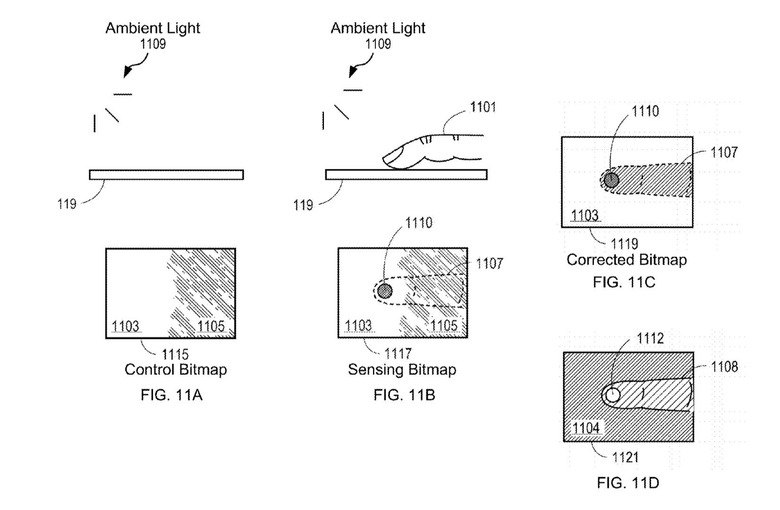 Ambient Light
1109

119

1103
1105

1115
Control Bitmap

FIG. 11A

Ambient Light
1109

1101

119

1110
1107

1103
1105

1117
Sensing Bitmap

FIG. 11B

1110
1107

1103

1119
Corrected Bitmap

FIG. 11C

1112
1108

1104

1121

FIG. 11D