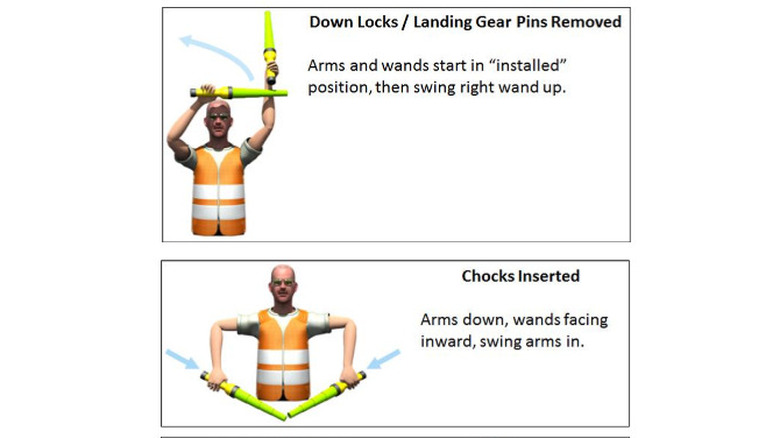 Down Locks / Landing Gear Pins Removed

Arms and wands start in “installed” position, then swing right wand up.

Chocks Inserted

Arms down, wands facing inward, swing arms in.