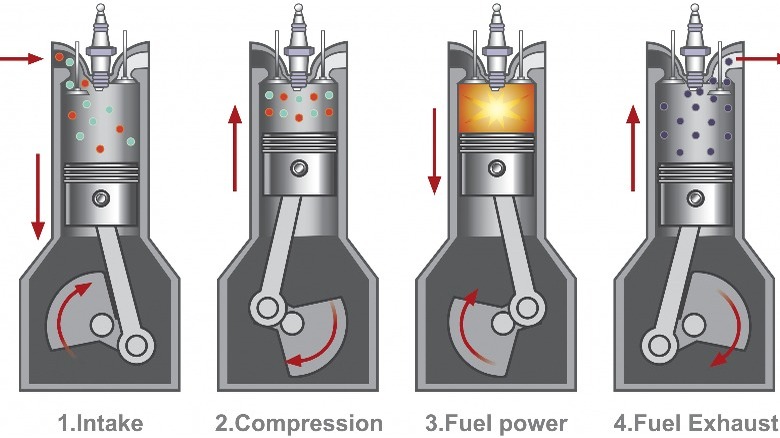 1.Intake 2.Compression 3.Fuel power 4.Fuel Exhaust