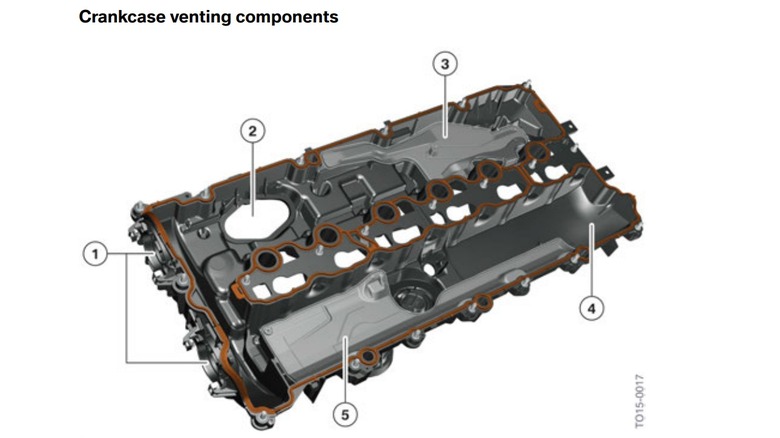 Crankcase venting components

3

2

1

4

5

TO15-0017