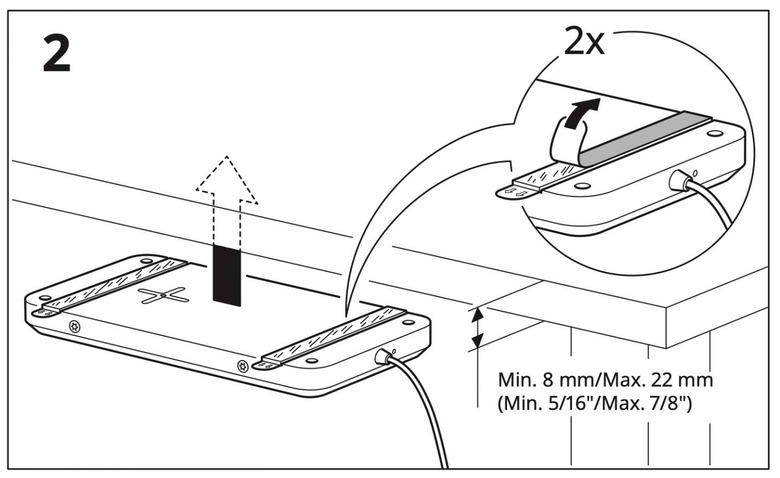 2

2x

Min. 8 mm/Max. 22 mm
(Min. 5/16"/Max. 7/8")