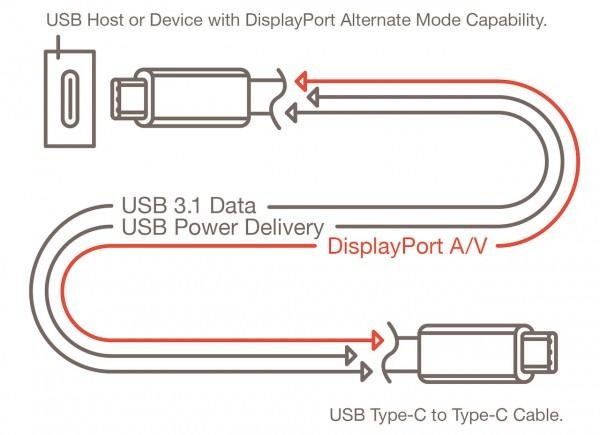 USB Host or Device with DisplayPort Alternate Mode Capability.

USB 3.1 Data
USB Power Delivery
DisplayPort A/V

USB Type-C to Type-C Cable.