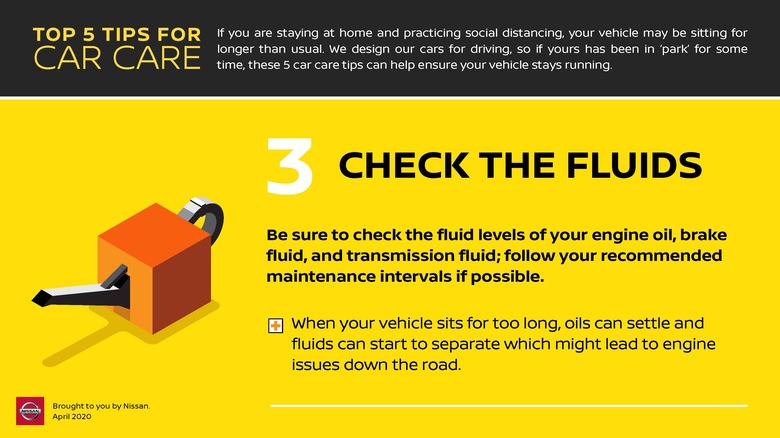 TOP 5 TIPS FOR
CAR CARE

If you are staying at home and practicing social distancing, your vehicle may be sitting for longer than usual. We design our cars for driving, so if yours has been in 'park' for some time, these 5 car care tips can help ensure your vehicle stays running.

3 CHECK THE FLUIDS

Be sure to check the fluid levels of your engine oil, brake fluid, and transmission fluid; follow your recommended maintenance intervals if possible.

When your vehicle sits for too long, oils can settle and fluids can start to separate which might lead to engine issues down the road.

NISSAN

Brought to you by Nissan.
April 2020