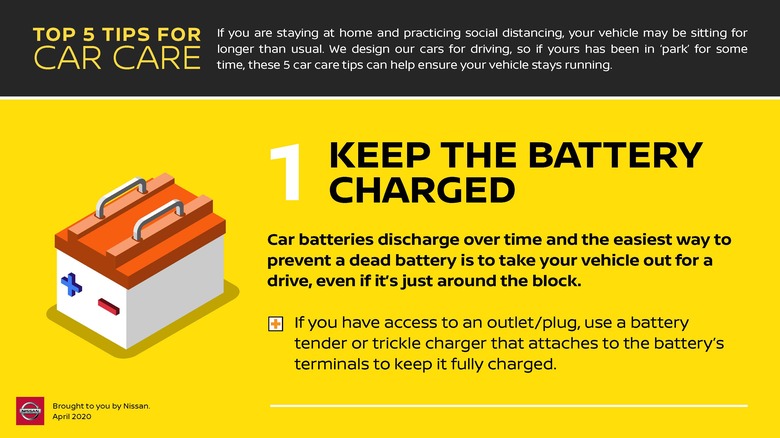 TOP 5 TIPS FOR
CAR CARE

If you are staying at home and practicing social distancing, your vehicle may be sitting for longer than usual. We design our cars for driving, so if yours has been in 'park' for some time, these 5 car care tips can help ensure your vehicle stays running.

1 KEEP THE BATTERY CHARGED

Car batteries discharge over time and the easiest way to prevent a dead battery is to take your vehicle out for a drive, even if it's just around the block.

If you have access to an outlet/plug, use a battery tender or trickle charger that attaches to the battery's terminals to keep it fully charged.

NISSAN

Brought to you by Nissan.
April 2020