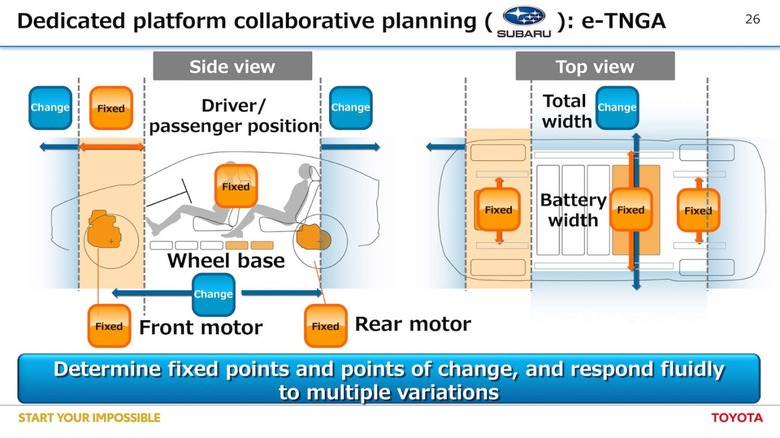 Dedicated platform collaborative planning ( SUBARU ): e-TNGA

26

Side view

Change

Fixed

Driver/ passenger position

Change

Fixed

Wheel base

Change

Fixed

Front motor

Fixed

Rear motor

Top view

Total width

Change

Fixed

Battery width

Fixed

Fixed

Determine fixed points and points of change, and respond fluidly to multiple variations

START YOUR IMPOSSIBLE

TOYOTA