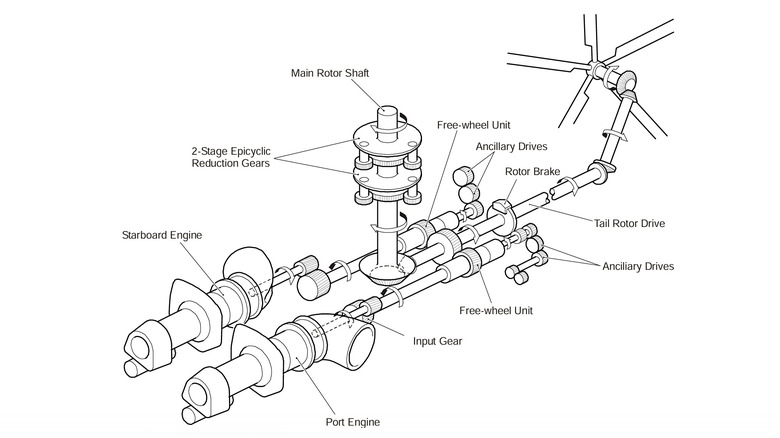 Main Rotor Shaft

2-Stage Epicyclic Reduction Gears

Free-wheel Unit

Ancillary Drives

Rotor Brake

Tail Rotor Drive

Starboard Engine

Anciliary Drives

Free-wheel Unit

Input Gear

Port Engine