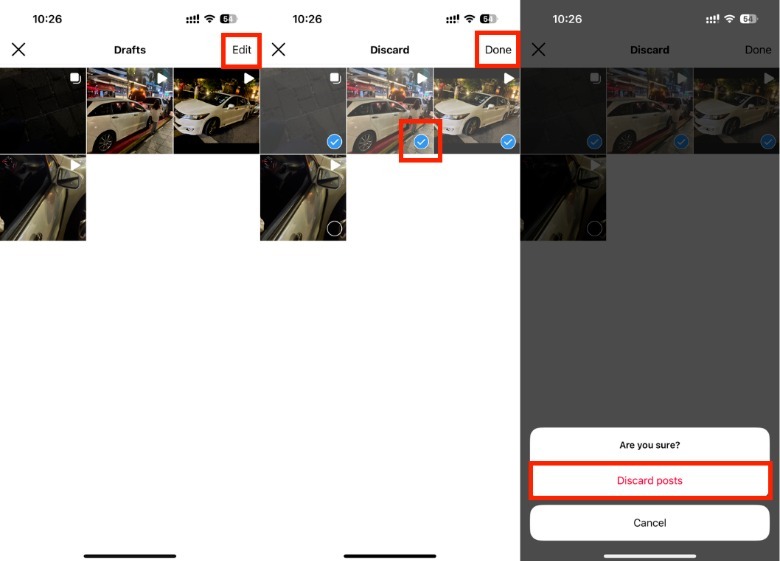 10:26
54
Drafts
Edit

10:26
54
Discard
Done

10:26
54
Discard
Done

Are you sure?
Discard posts
Cancel