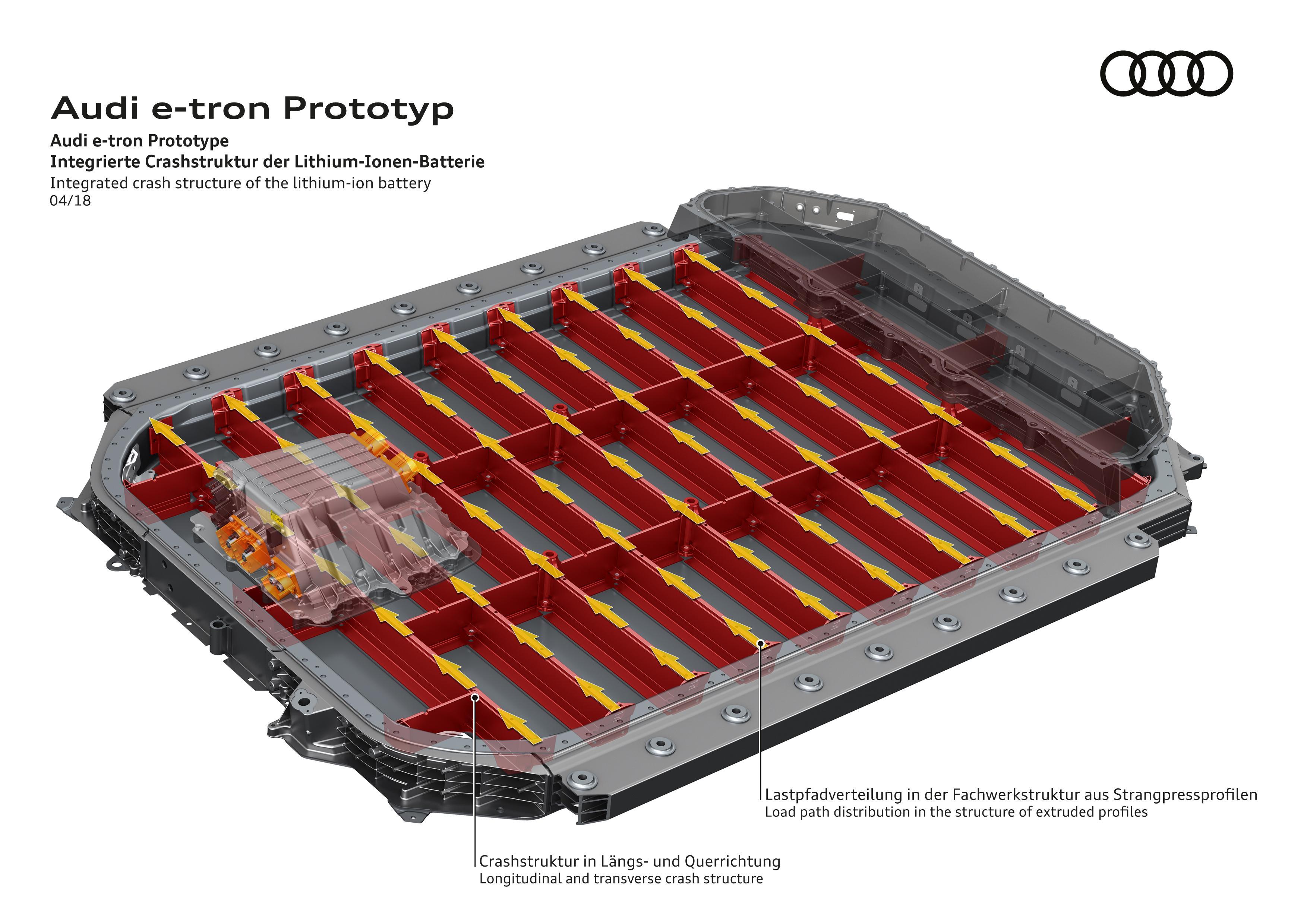 Audi e-tron Prototyp

Audi e-tron Prototype
Integrierte Crashstruktur der Lithium-Ionen-Batterie
Integrated crash structure of the lithium-ion battery
04/18

Lastpfadverteilung in der Fachwerkstruktur aus Strangpressprofilen
Load path distribution in the structure of extruded profiles

Crashstruktur in Längs- und Querrichtung
Longitudinal and transverse crash structure